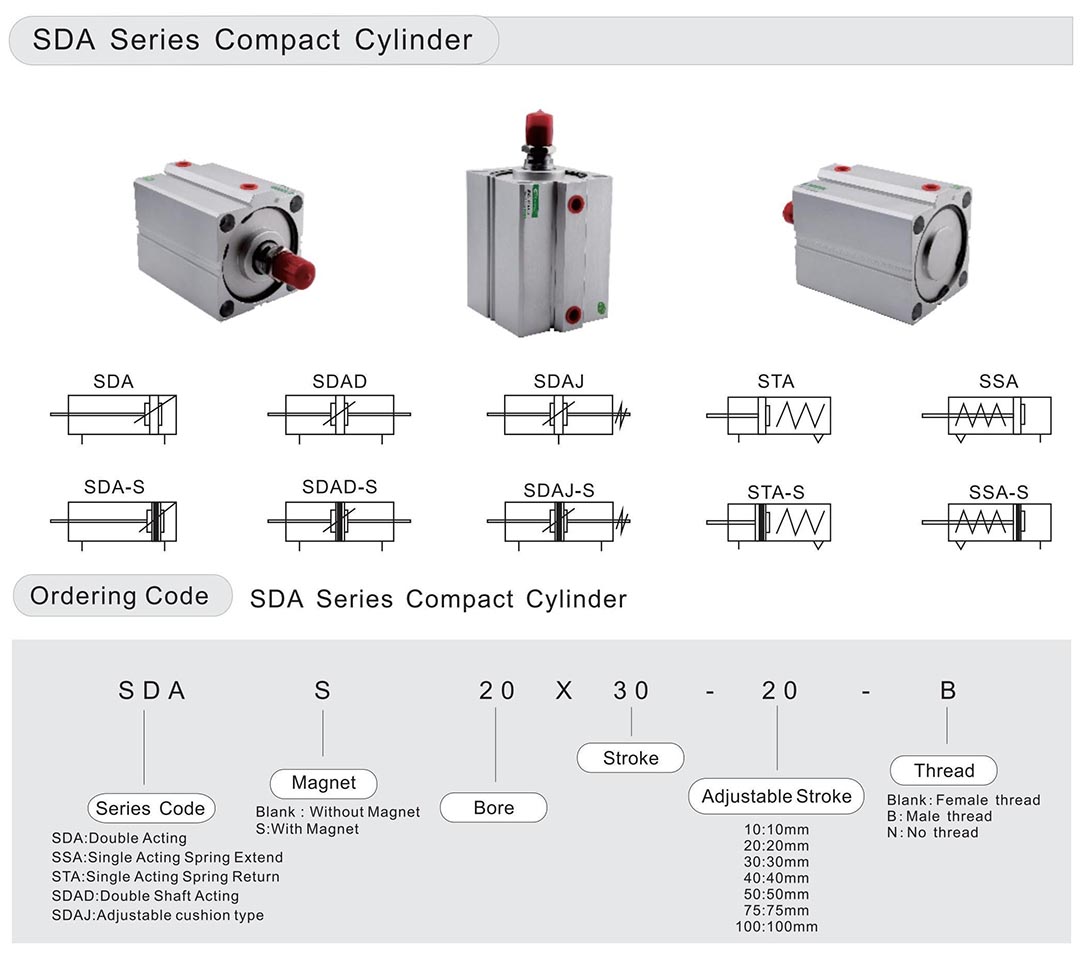 SDA Series Compact Cylinder

SDA
SDAD
SDAJ
STA
SSA

SDA-S
SDAD-S
SDAJ-S
STA-S
SSA-S

Ordering Code
SDA Series Compact Cylinder

SDA S 20 X 30 - 20 - B

Series Code
SDA:Double Acting
SSA:Single Acting Spring Extend
STA:Single Acting Spring Return
SDAD:Double Shaft Acting
SDAJ:Adjustable cushion type

Magnet
Blank : Without Magnet
S:With Magnet

Bore

Stroke

Adjustable Stroke
10:10mm
20:20mm
30:30mm
40:40mm
50:50mm
75:75mm
100:100mm

Thread
Blank: Female thread
B: Male thread
N: No thread