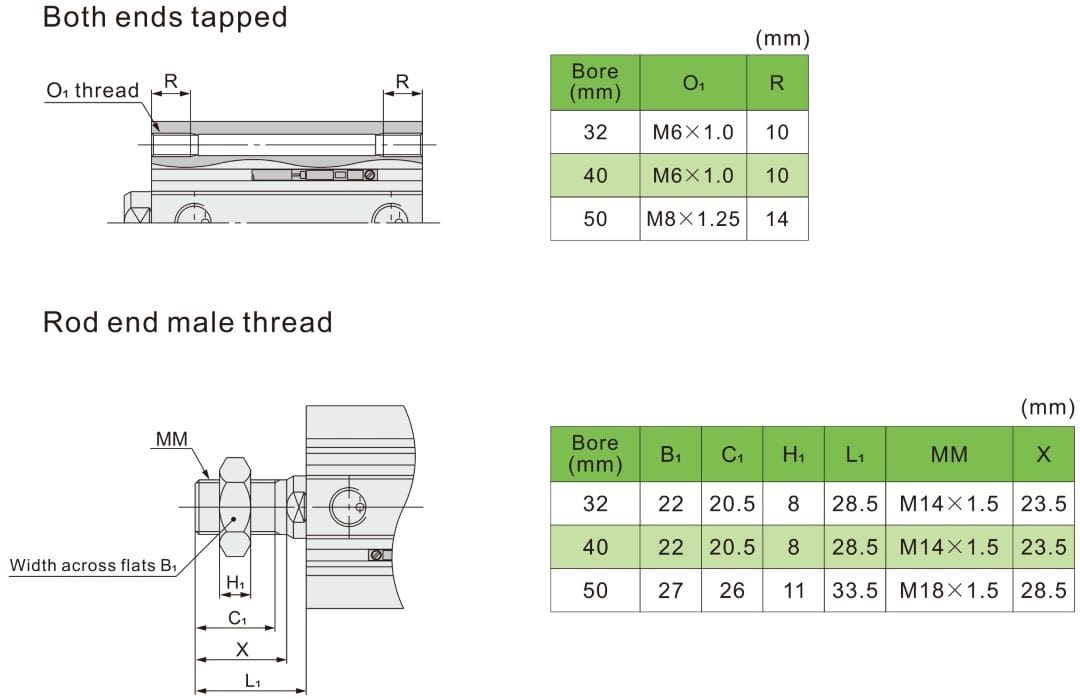 Both ends tapped

$O_1$ thread

R

R

(mm)

| Bore (mm) | $O_1$ | R |
|---|---|---|
| 32 | M6×1.0 | 10 |
| 40 | M6×1.0 | 10 |
| 50 | M8×1.25 | 14 |

Rod end male thread

MM

Width across flats $B_1$

$H_1$

$C_1$

X

$L_1$

(mm)

| Bore (mm) | $B_1$ | $C_1$ | $H_1$ | $L_1$ | MM | X |
|---|---|---|---|---|---|---|
| 32 | 22 | 20.5 | 8 | 28.5 | M14×1.5 | 23.5 |
| 40 | 22 | 20.5 | 8 | 28.5 | M14×1.5 | 23.5 |
| 50 | 27 | 26 | 11 | 33.5 | M18×1.5 | 28.5 |