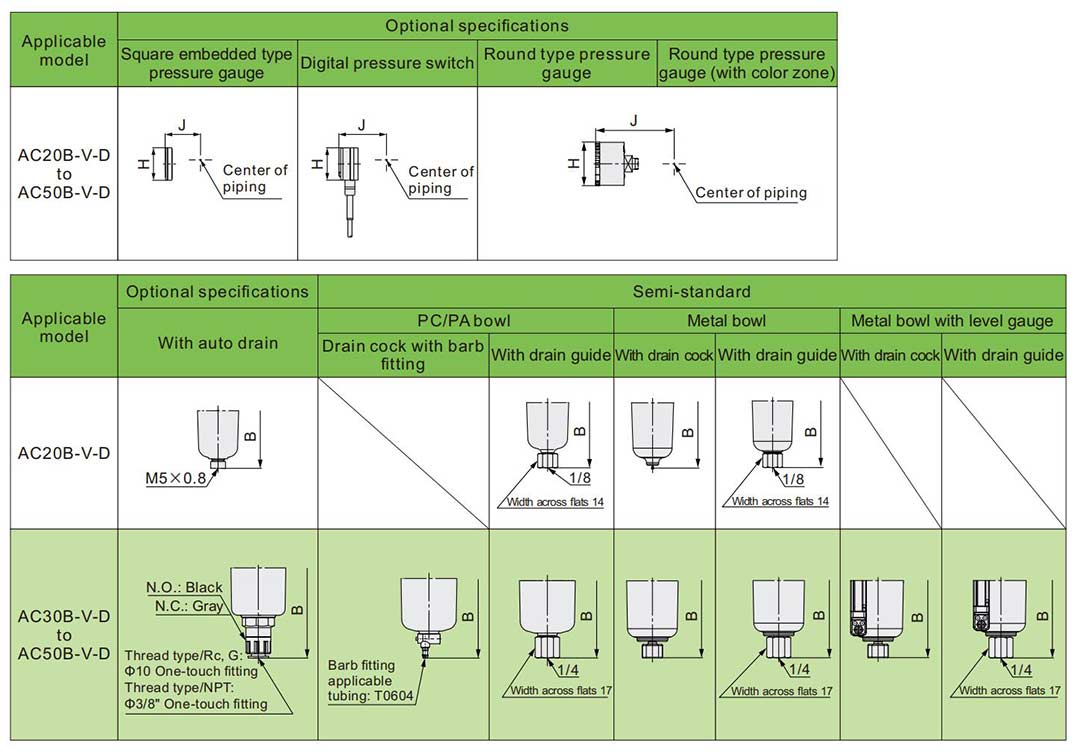 | Applicable model | Optional specifications | | | |
|---|---|---|---|---|
| | Square embedded type pressure gauge | Digital pressure switch | Round type pressure gauge | Round type pressure gauge (with color zone) |
| AC20B-V-D to AC50B-V-D | J H Center of piping | J H Center of piping | J H Center of piping | |

| Applicable model | Optional specifications | Semi-standard | | | | | |
|---|---|---|---|---|---|---|---|
| | | PC/PA bowl | | Metal bowl | | Metal bowl with level gauge | |
| | With auto drain | Drain cock with barb fitting | With drain guide | With drain cock | With drain guide | With drain cock | With drain guide |
| AC20B-V-D | B M5×0.8 | | B 1/8 Width across flats 14 | B | B 1/8 Width across flats 14 | | |
| AC30B-V-D to AC50B-V-D | N.O.: Black N.C.: Gray B Thread type/Rc, G: Φ10 One-touch fitting Thread type/NPT: Φ3/8" One-touch fitting | Barb fitting applicable tubing: T0604 | B 1/4 Width across flats 17 | B | B 1/4 Width across flats 17 | B | B 1/4 Width across flats 17 |