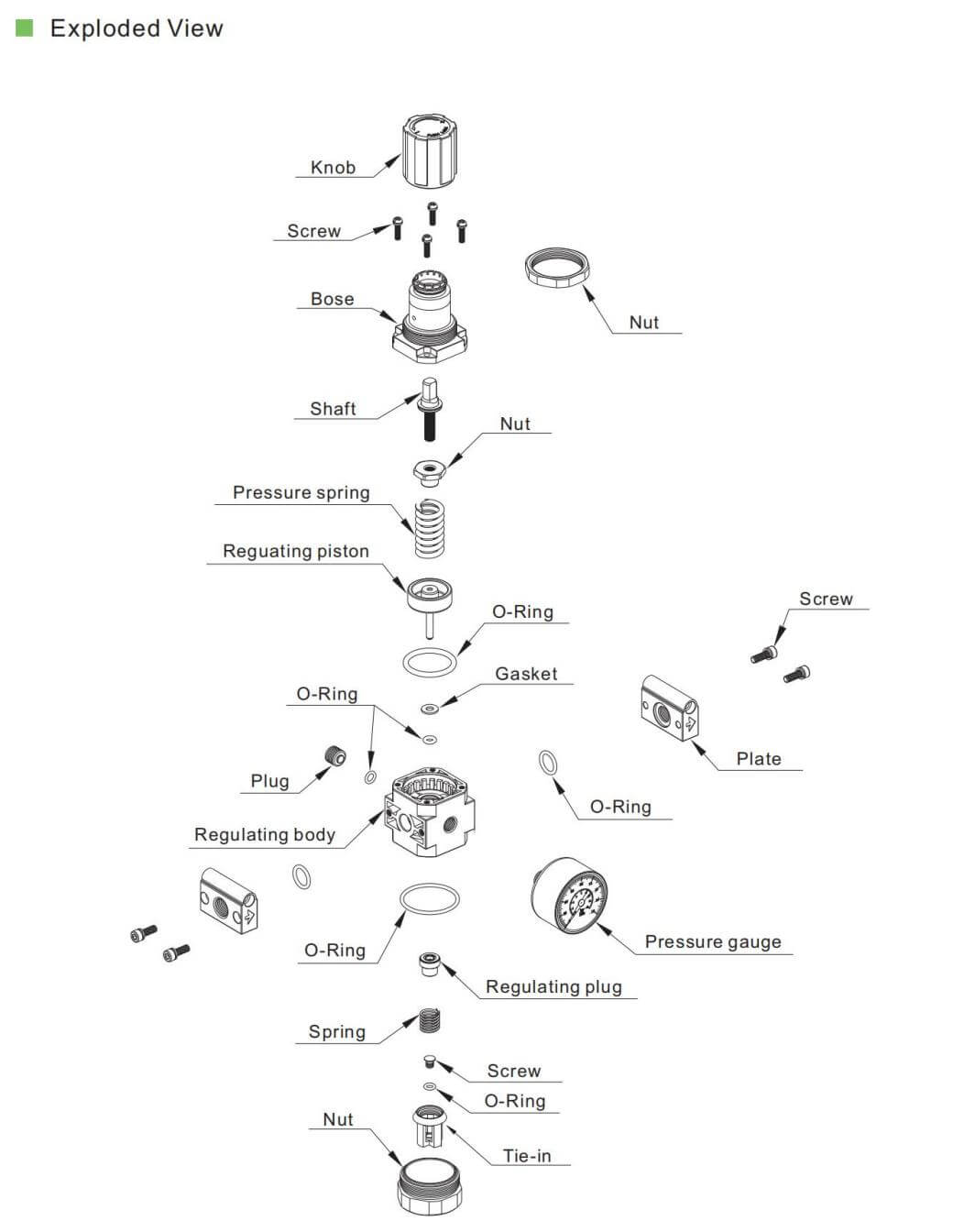 Exploded View

Knob

Screw

Bose

Nut

Shaft

Nut

Pressure spring

Reguating piston

O-Ring

Screw

Gasket

O-Ring

Plate

Plug

O-Ring

Regulating body

O-Ring

Pressure gauge

Regulating plug

Spring

Screw

O-Ring

Nut

Tie-in